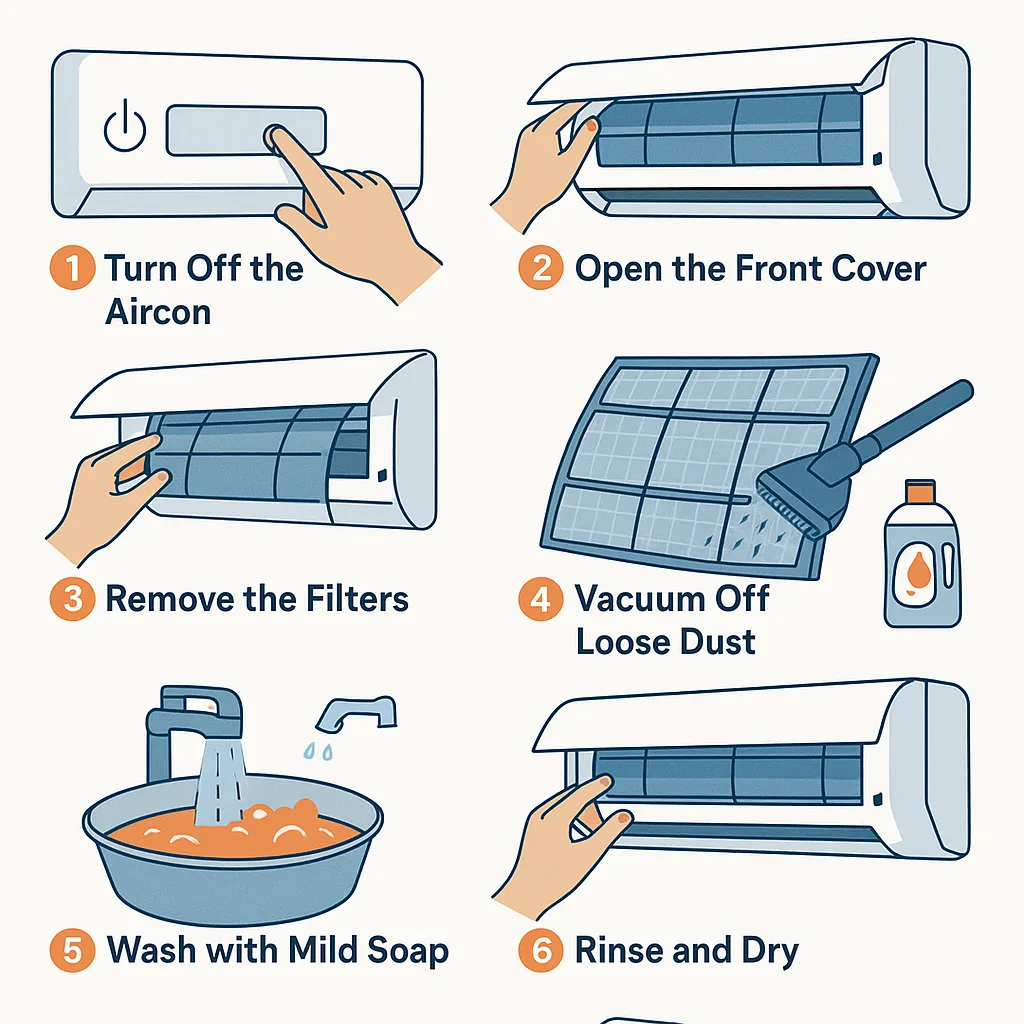 1 Turn Off the Aircon

2 Open the Front Cover

3 Remove the Filters

4 Vacuum Off Loose Dust

5 Wash with Mild Soap

6 Rinse and Dry